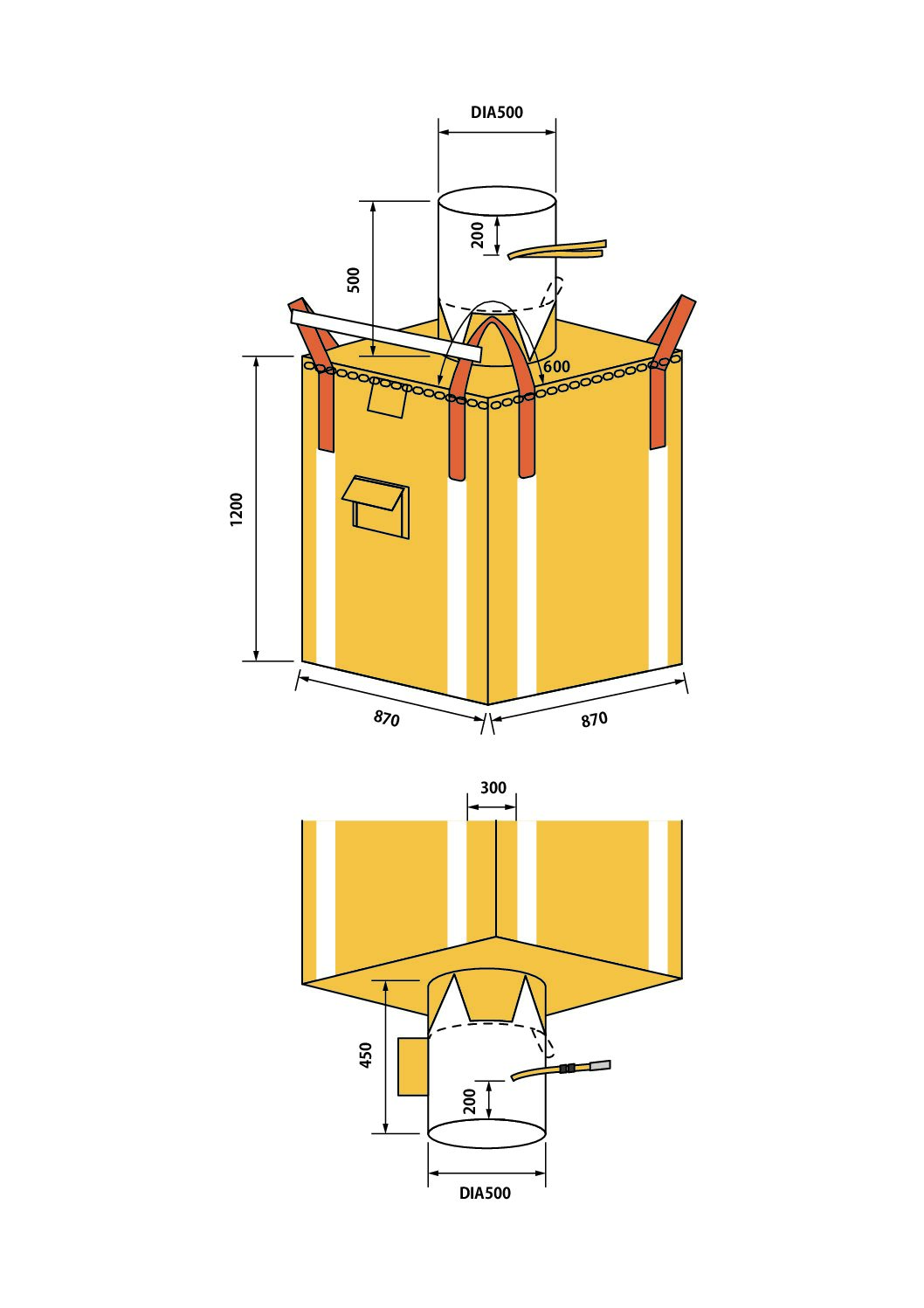 DIA500

200

500

600

1200

870

870

300

450

200

DIA500